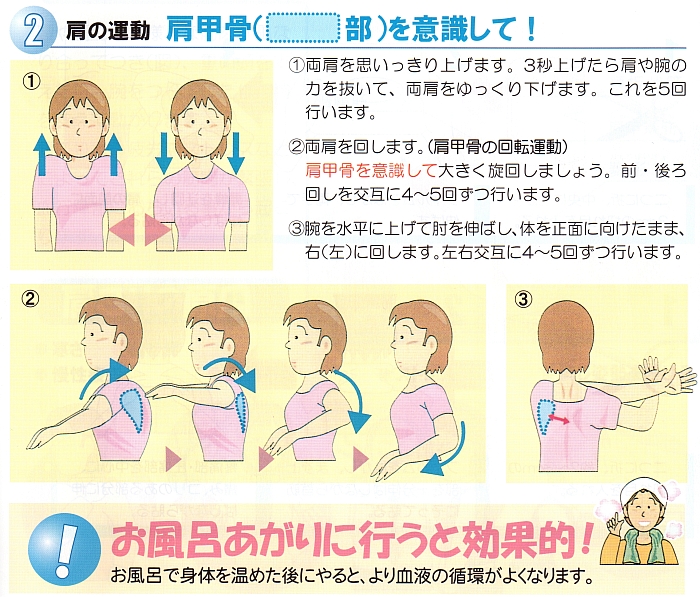 2 肩の運動 肩甲骨( 部)を意識して!

①

①両肩を思いっきり上げます。3秒上げたら肩や腕の力を抜いて、両肩をゆっくり下げます。これを5回行います。

②両肩を回します。(肩甲骨の回転運動)
肩甲骨を意識して大きく旋回しましょう。前・後ろ回しを交互に4〜5回ずつ行います。

③腕を水平に上げて肘を伸ばし、体を正面に向けたまま、右(左)に回します。左右交互に4〜5回ずつ行います。

②

③

!

お風呂あがりに行うと効果的!
お風呂で身体を温めた後にやると、より血液の循環がよくなります。